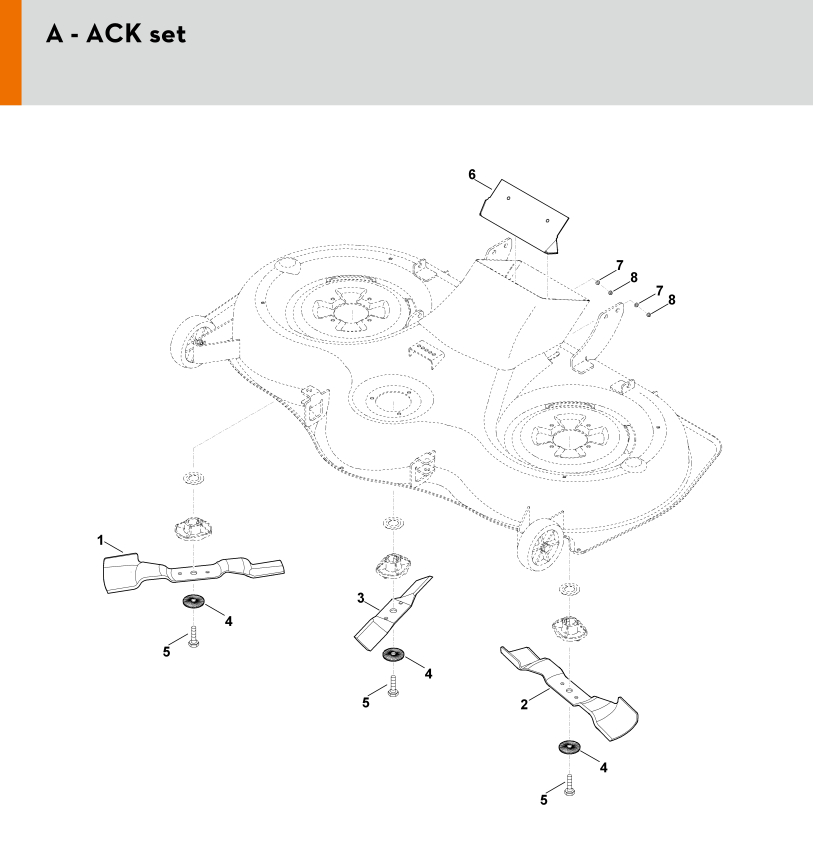 A - ACK set

6
7
8
7
8
1
4
5
3
4
5
2
4
5